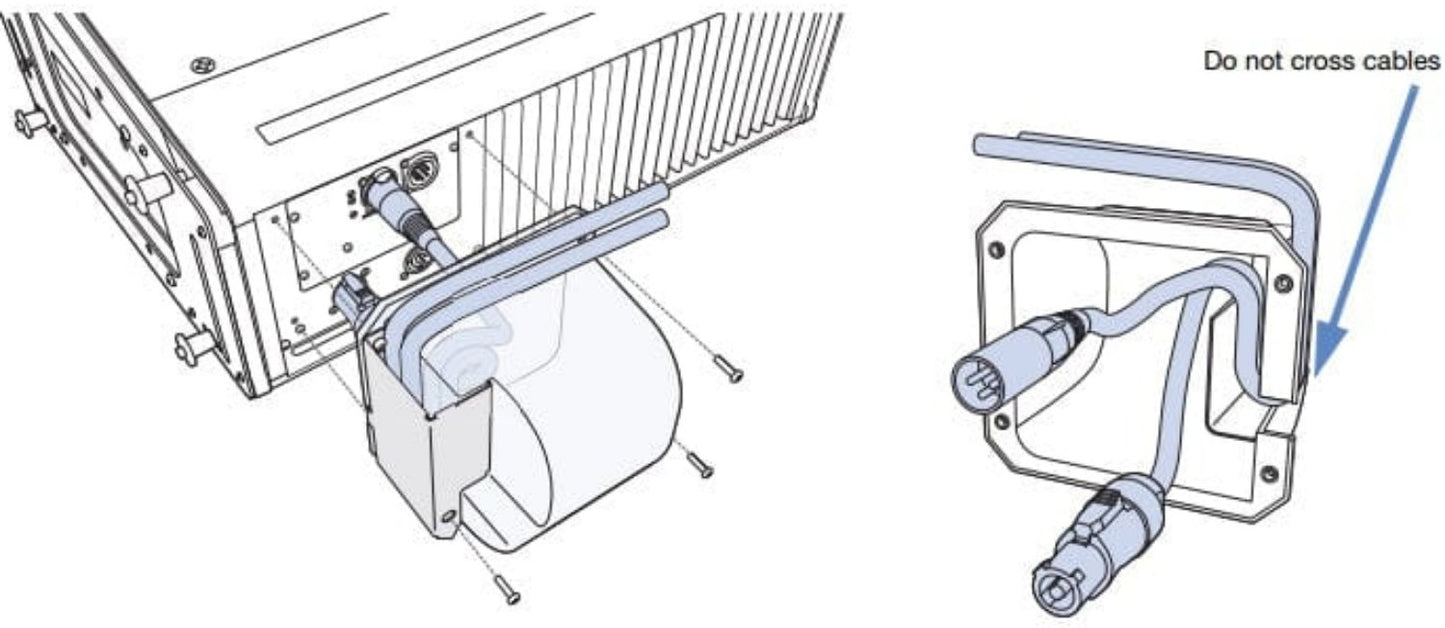 Do not cross cables