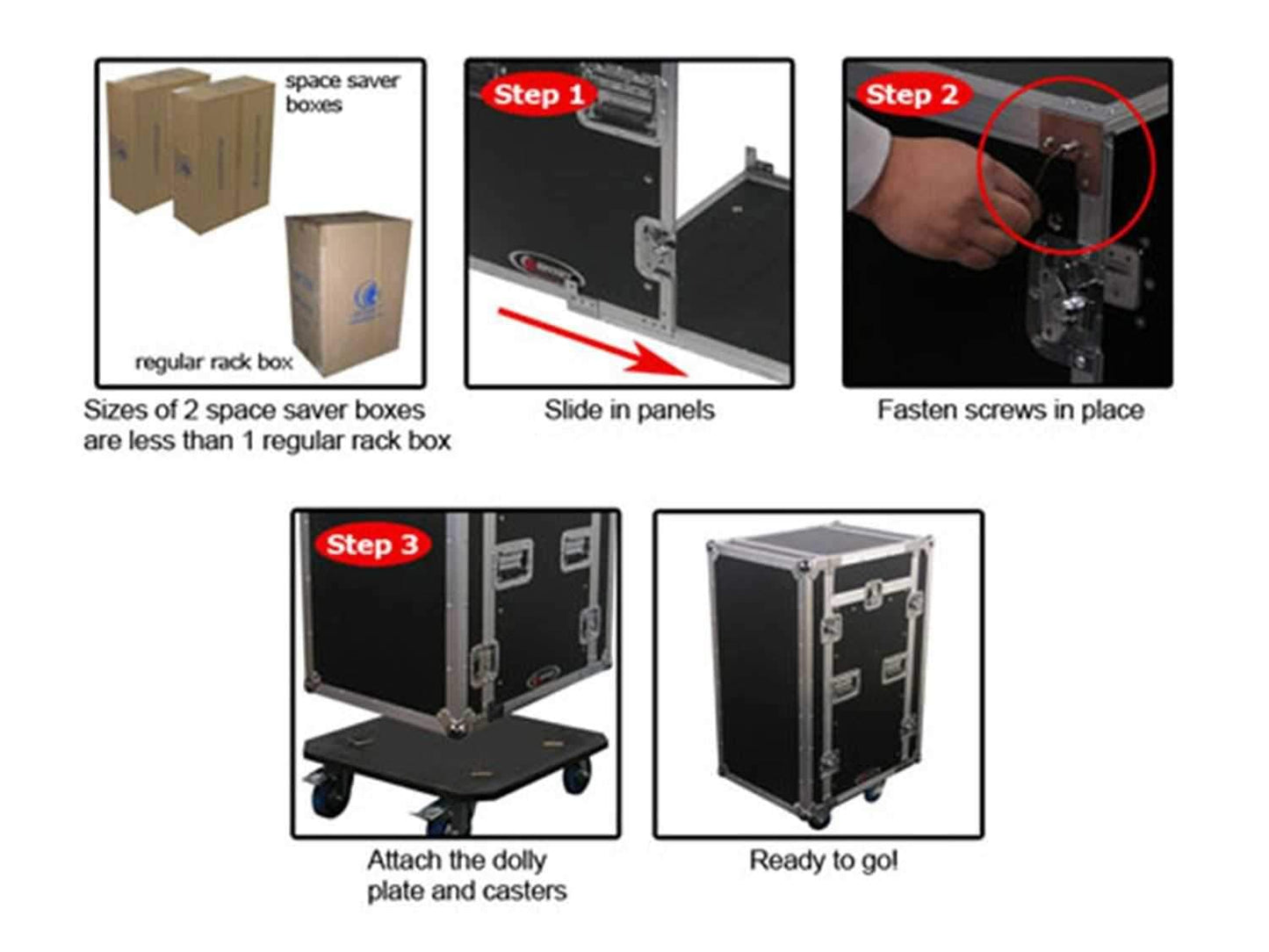 space saver boxes

regular rack box

Sizes of 2 space saver boxes are less than 1 regular rack box

Step 1

Slide in panels

Step 2

Fasten screws in place

Step 3

Attach the dolly plate and casters

Ready to go!